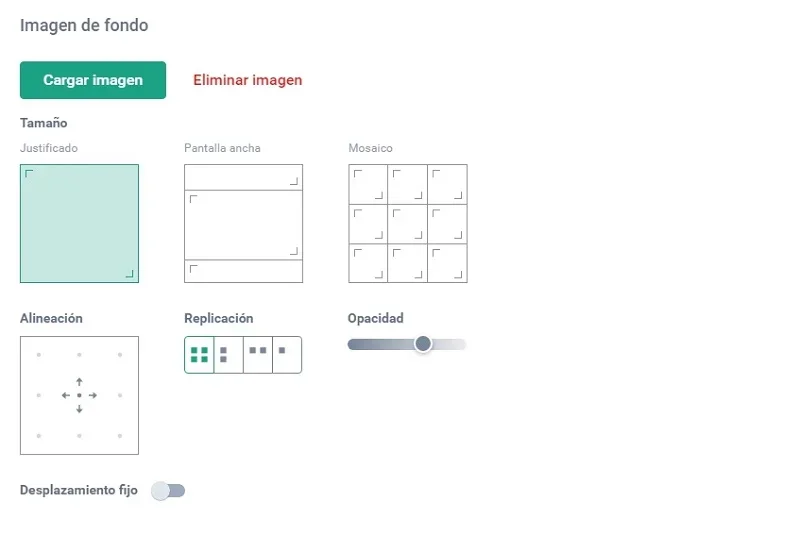 Imagen de fondo

Cargar imagen

Eliminar imagen

Tamaño

Justificado

Pantalla ancha

Mosaico

Alineación

Replicación

Opacidad

Desplazamiento fijo